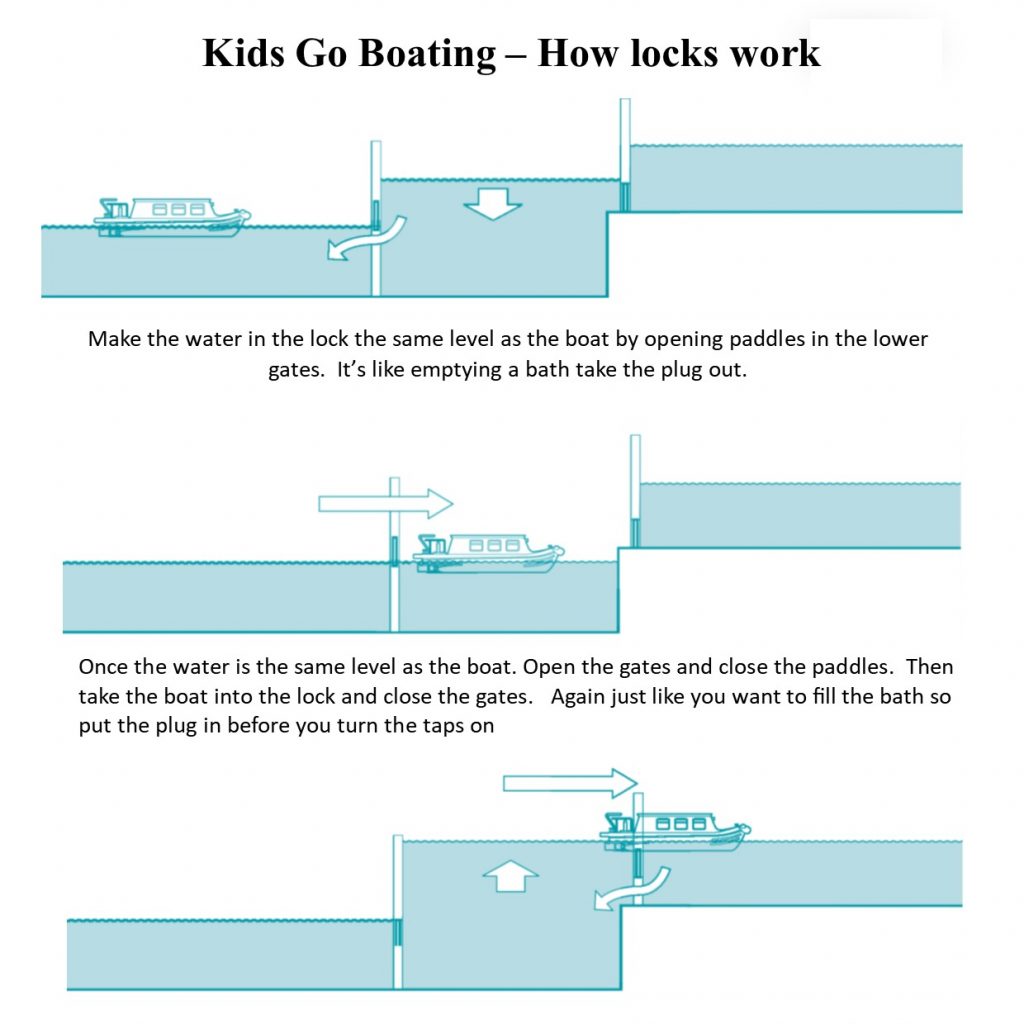 Kids Go Boating – How locks work

Make the water in the lock the same level as the boat by opening paddles in the lower gates. It's like emptying a bath take the plug out.

Once the water is the same level as the boat. Open the gates and close the paddles. Then take the boat into the lock and close the gates. Again just like you want to fill the bath so put the plug in before you turn the taps on